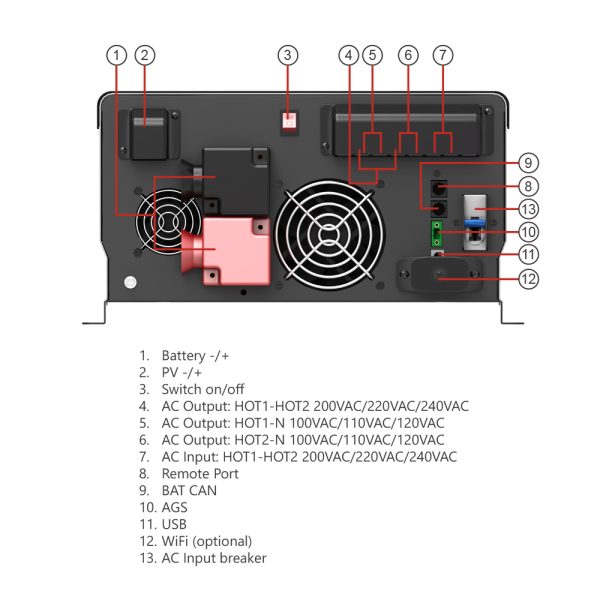 1 2 3 4 5 6 7 9 8 13 10 11 12

1. Battery -/+
2. PV -/+
3. Switch on/off
4. AC Output: HOT1-HOT2 200VAC/220VAC/240VAC
5. AC Output: HOT1-N 100VAC/110VAC/120VAC
6. AC Output: HOT2-N 100VAC/110VAC/120VAC
7. AC Input: HOT1-HOT2 200VAC/220VAC/240VAC
8. Remote Port
9. BAT CAN
10. AGS
11. USB
12. WiFi (optional)
13. AC Input breaker